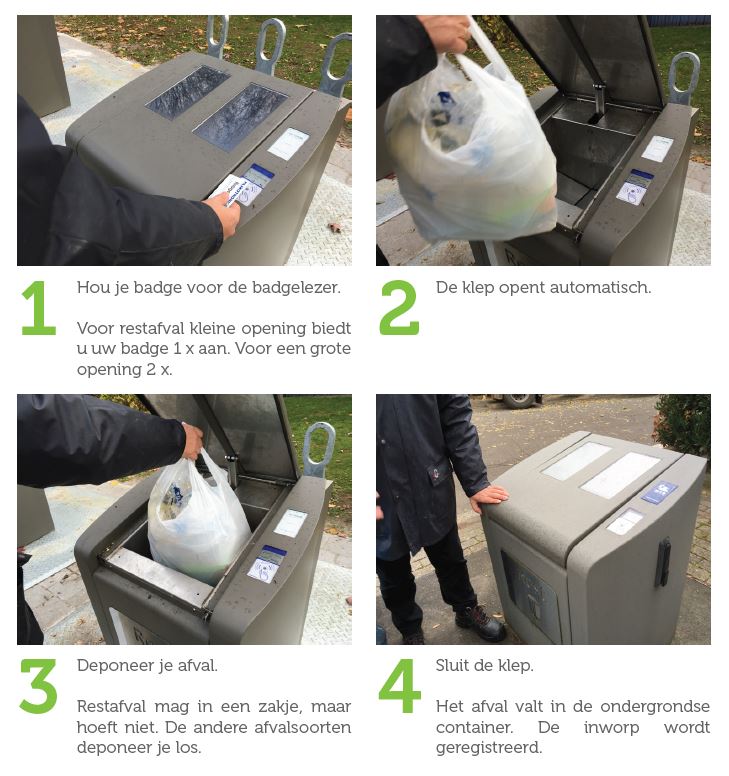 1 Hou je badge voor de badgelezer.

Voor restafval kleine opening biedt u uw badge 1 x aan. Voor een grote opening 2 x.

2 De klep opent automatisch.

3 Deponeer je afval.

Restafval mag in een zakje, maar hoeft niet. De andere afvalsoorten deponeer je los.

4 Sluit de klep.

Het afval valt in de ondergrondse container. De inworp wordt geregistreerd.